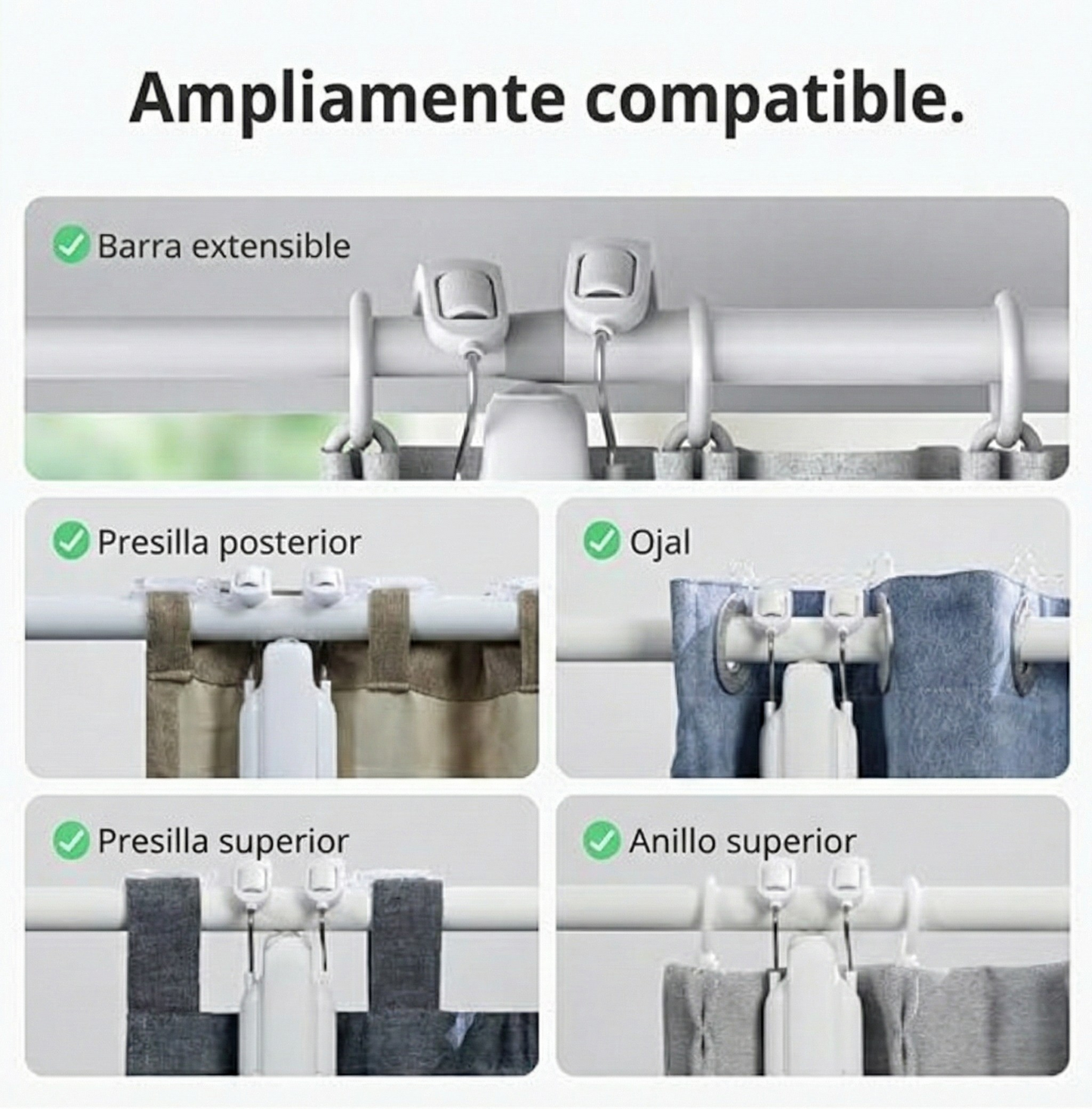 Ampliamente compatible.

Barra extensible

Presilla posterior

Ojal

Presilla superior

Anillo superior